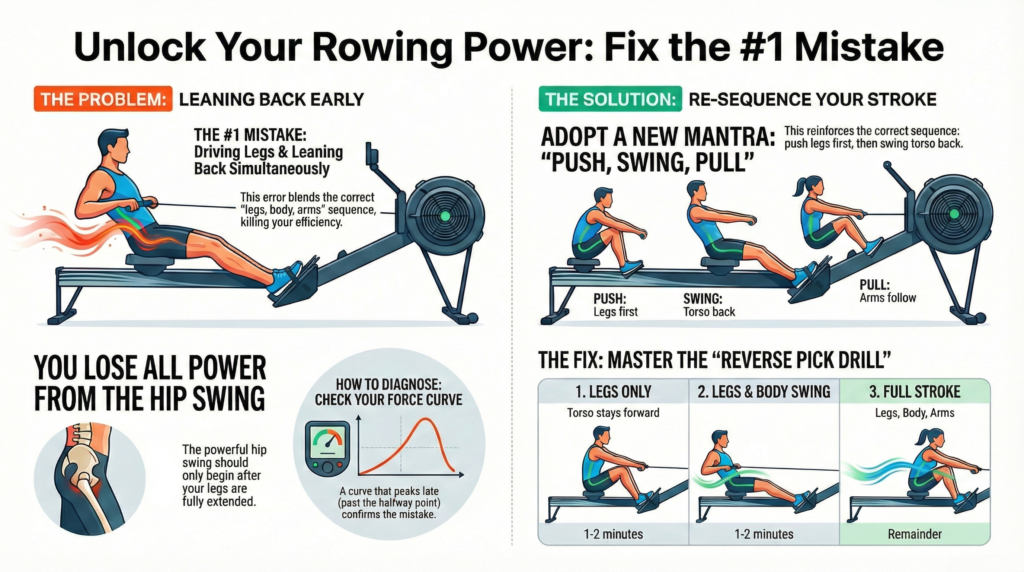 Unlock Your Rowing Power: Fix the #1 Mistake

THE PROBLEM: LEANING BACK EARLY

THE #1 MISTAKE: Driving Legs & Leaning Back Simultaneously

This error blends the correct "legs, body, arms" sequence, killing your efficiency.

YOU LOSE ALL POWER FROM THE HIP SWING

The powerful hip swing should only begin after your legs are fully extended.

HOW TO DIAGNOSE: CHECK YOUR FORCE CURVE

A curve that peaks late (past the halfway point) confirms the mistake.

THE SOLUTION: RE-SEQUENCE YOUR STROKE

ADOPT A NEW MANTRA: "PUSH, SWING, PULL"

This reinforces the correct sequence: push legs first, then swing torso back.

PUSH: Legs first

SWING: Torso back

PULL: Arms follow

THE FIX: MASTER THE "REVERSE PICK DRILL"

| 1. LEGS ONLY | 2. LEGS & BODY SWING | 3. FULL STROKE |
|---|---|---|
| Torso stays forward | | Legs, Body, Arms |
| 1-2 minutes | 1-2 minutes | Remainder |